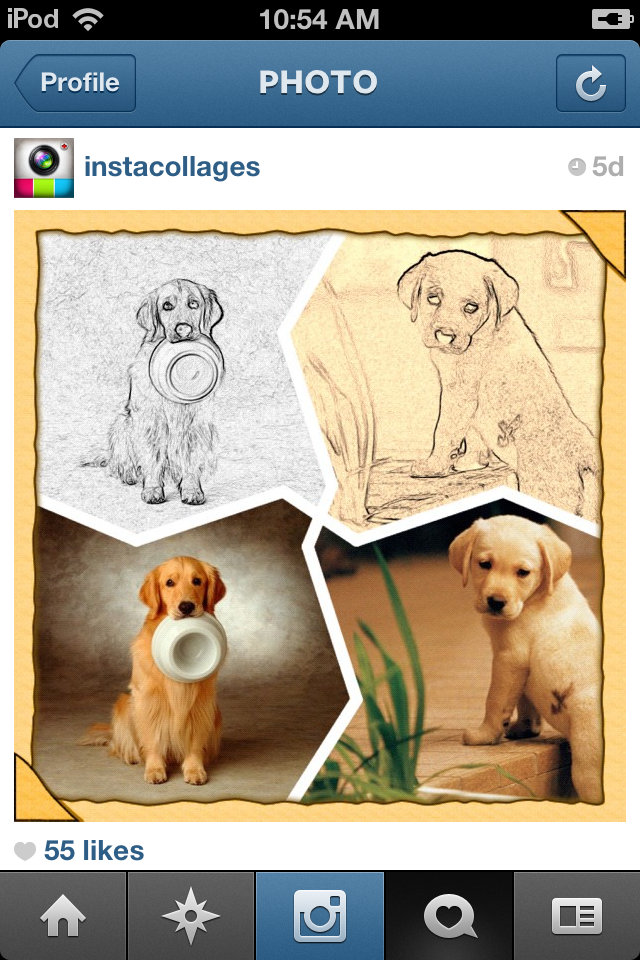 iPod 10:54 AM

Profile PHOTO

instacollages 5d

55 likes